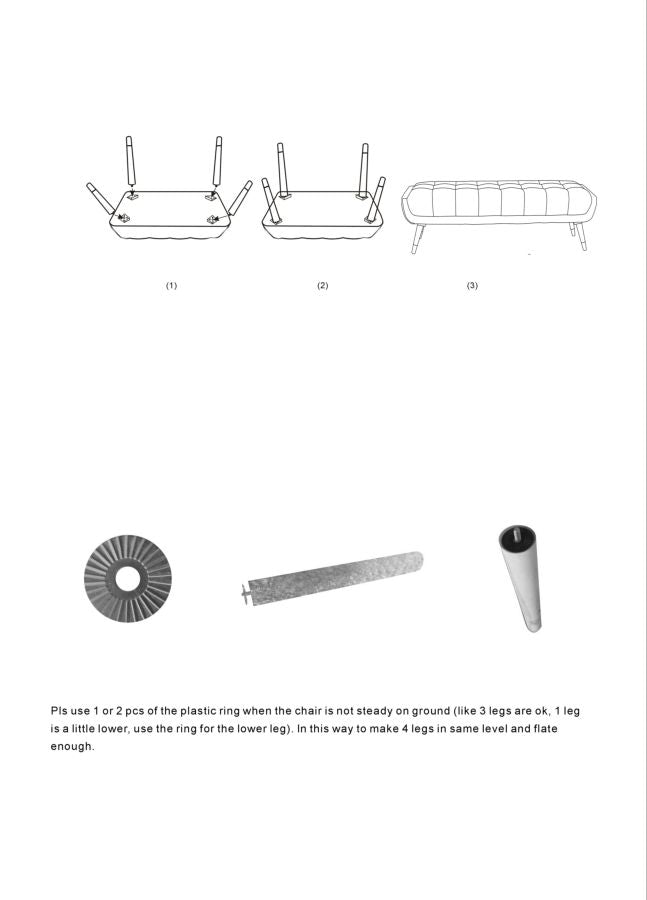 (1)

(2)

(3)

Pls use 1 or 2 pcs of the plastic ring when the chair is not steady on ground (like 3 legs are ok, 1 leg is a little lower, use the ring for the lower leg). In this way to make 4 legs in same level and flate enough.