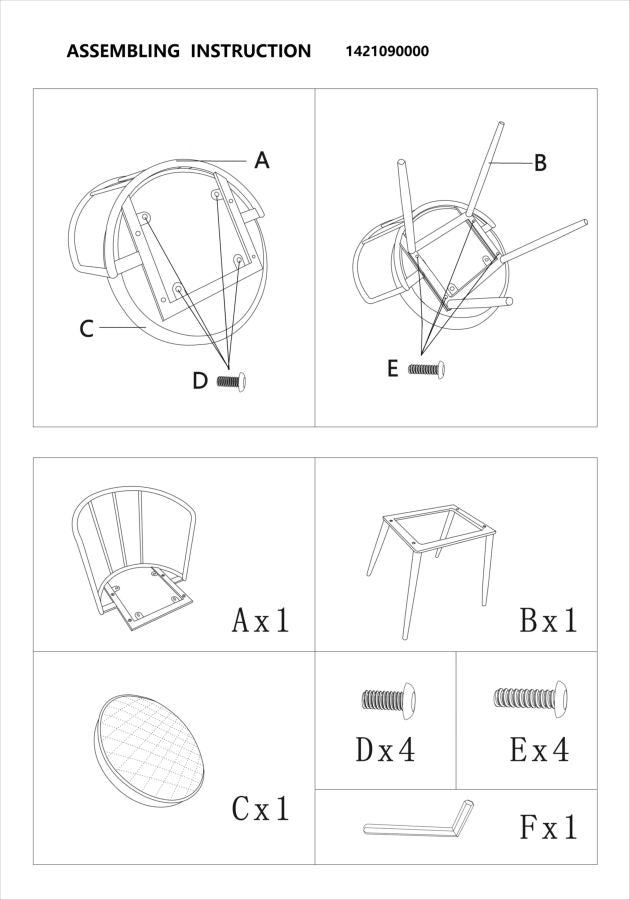 ASSEMBLING INSTRUCTION 1421090000

A

C

D

B

E

Ax1

Bx1

Cx1

Dx4

Ex4

Fx1